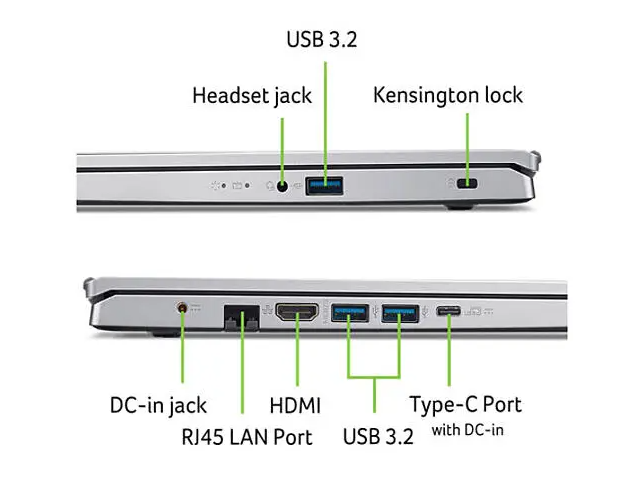 USB 3.2
Headset jack
Kensington lock

DC-in jack
RJ45 LAN Port
HDMI
USB 3.2
Type-C Port
with DC-in